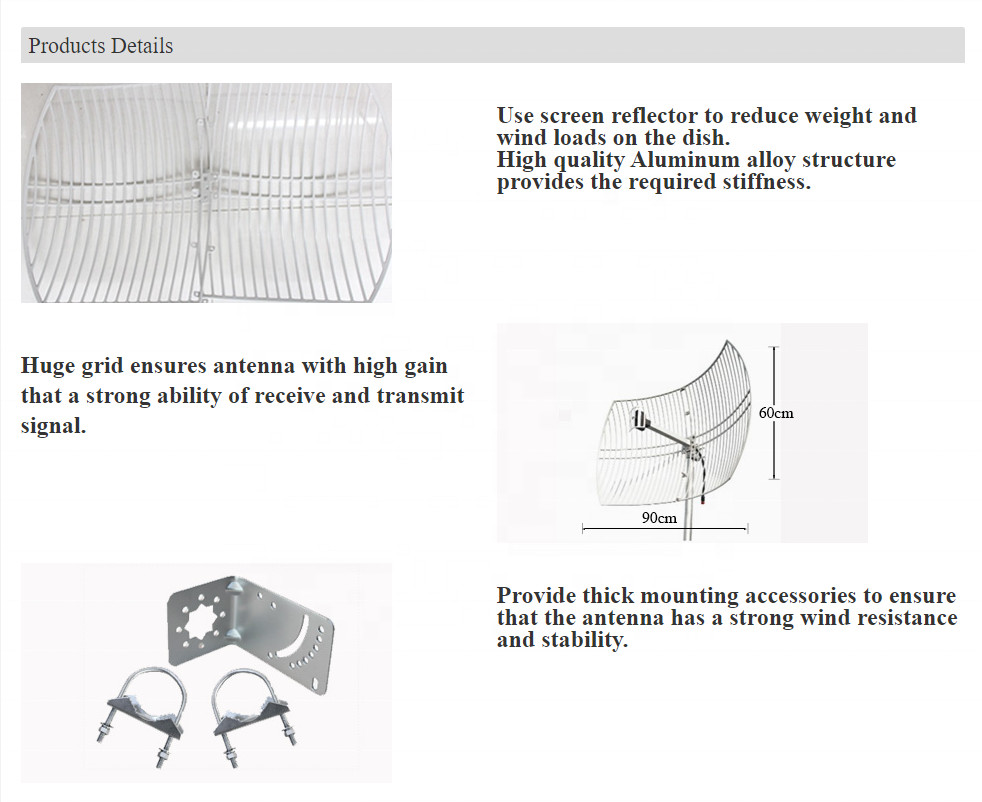 Products Details

Use screen reflector to reduce weight and wind loads on the dish.
High quality Aluminum alloy structure provides the required stiffness.

Huge grid ensures antenna with high gain that a strong ability of receive and transmit signal.

60cm

90cm

Provide thick mounting accessories to ensure that the antenna has a strong wind resistance and stability.